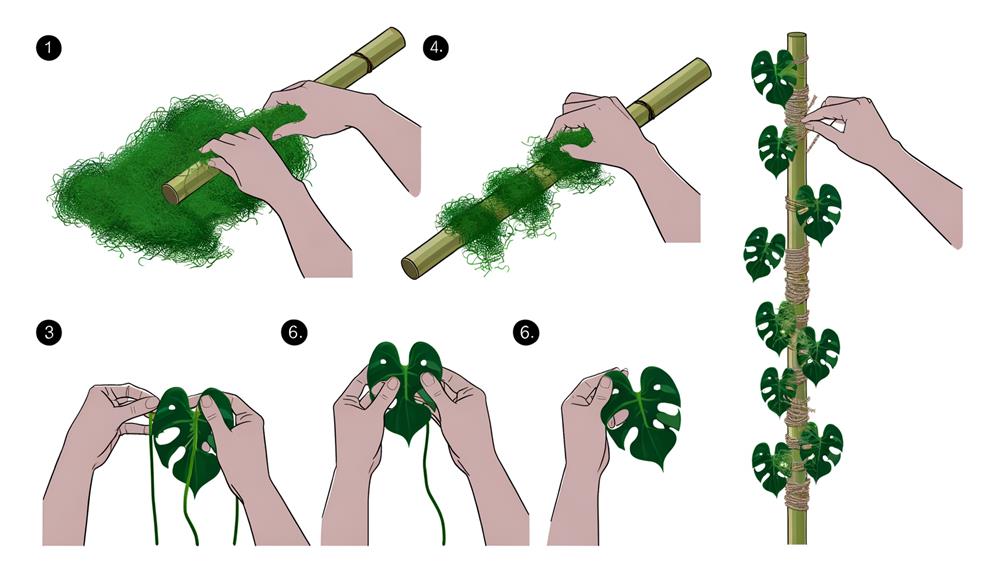 1

4.

3

6.

6.